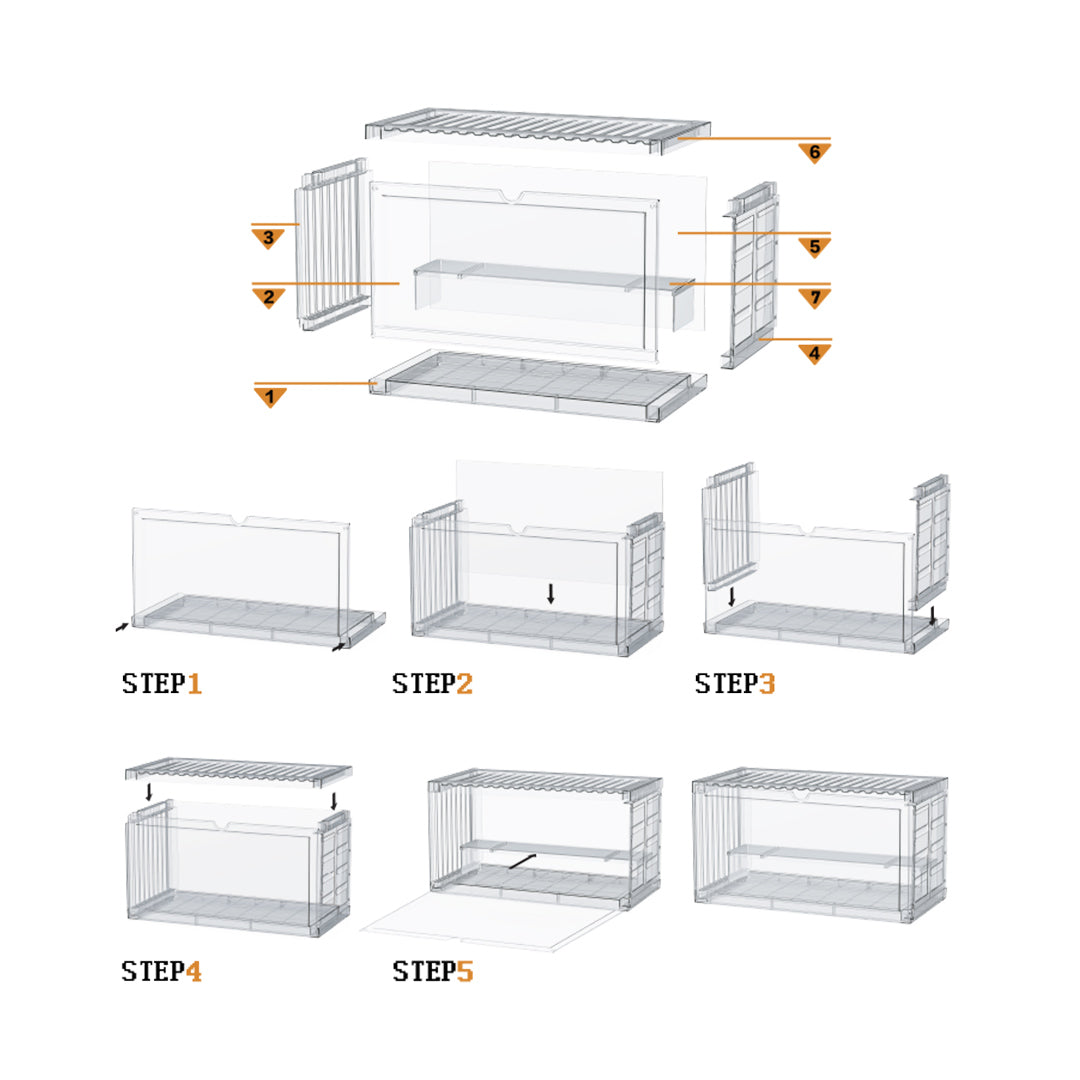 6
3
5
2
7
4
1

STEP1
STEP2
STEP3
STEP4
STEP5